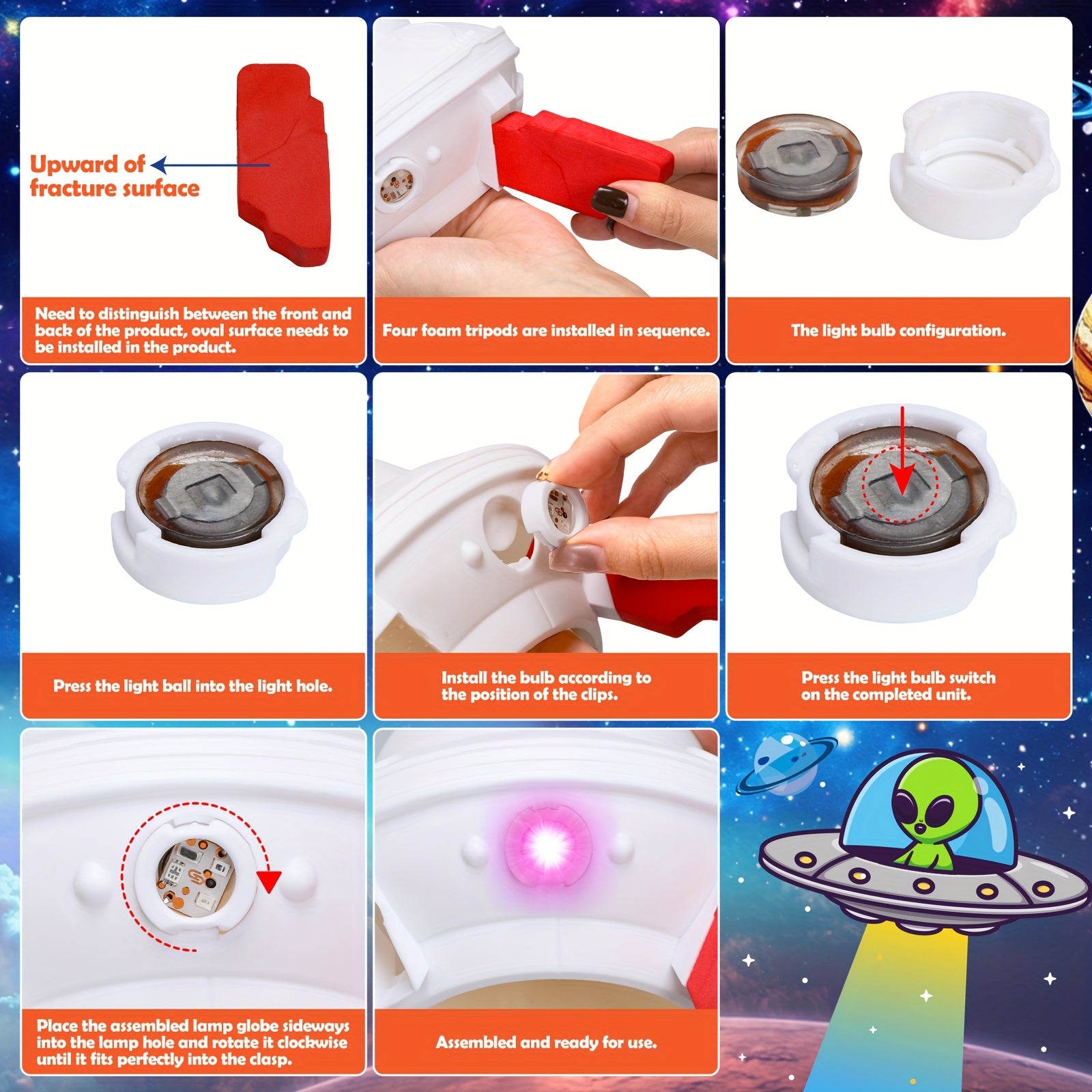 Upward of fracture surface

Need to distinguish between the front and back of the product, oval surface needs to be installed in the product.

Four foam tripods are installed in sequence.

The light bulb configuration.

Press the light ball into the light hole.

Install the bulb according to the position of the clips.

Press the light bulb switch on the completed unit.

Place the assembled lamp globe sideways into the lamp hole and rotate it clockwise until it fits perfectly into the clasp.

Assembled and ready for use.