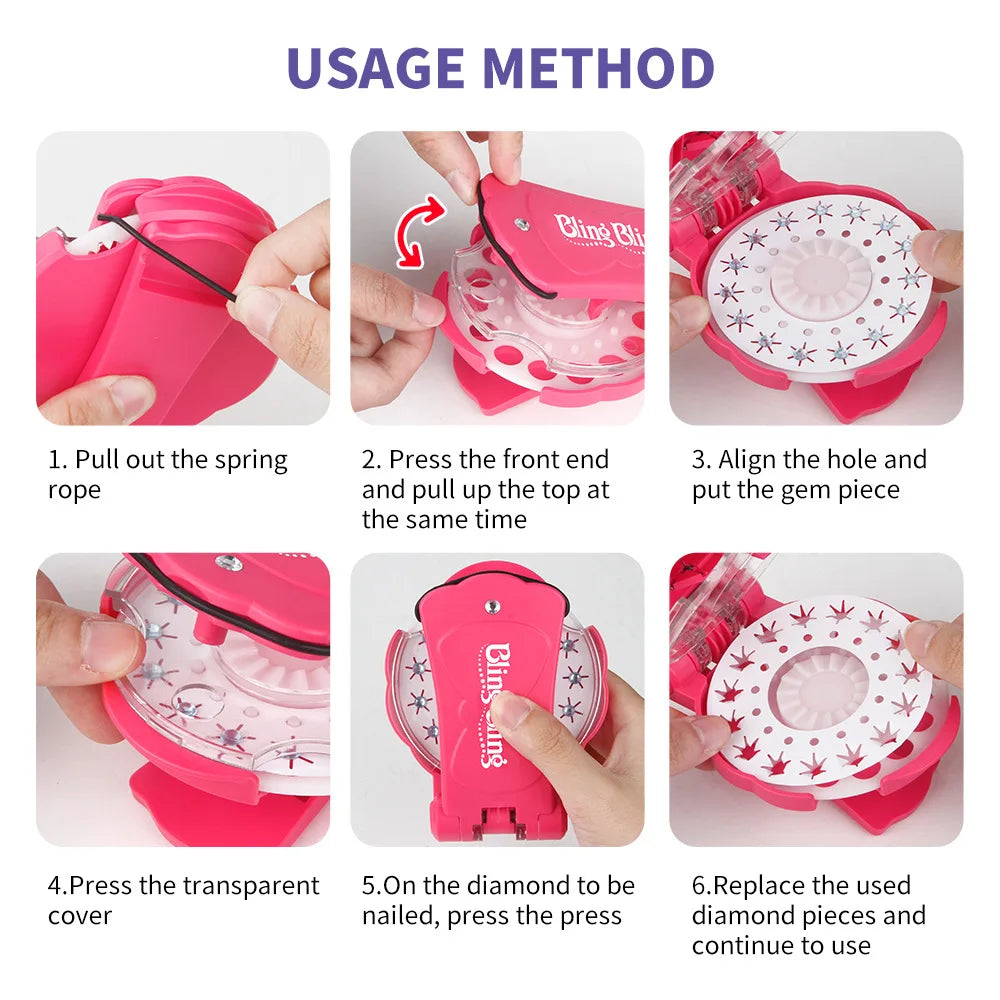 USAGE METHOD

Bling Bling

1. Pull out the spring rope

2. Press the front end and pull up the top at the same time

3. Align the hole and put the gem piece

Bling Bling

4.Press the transparent cover

5.On the diamond to be nailed, press the press

6.Replace the used diamond pieces and continue to use