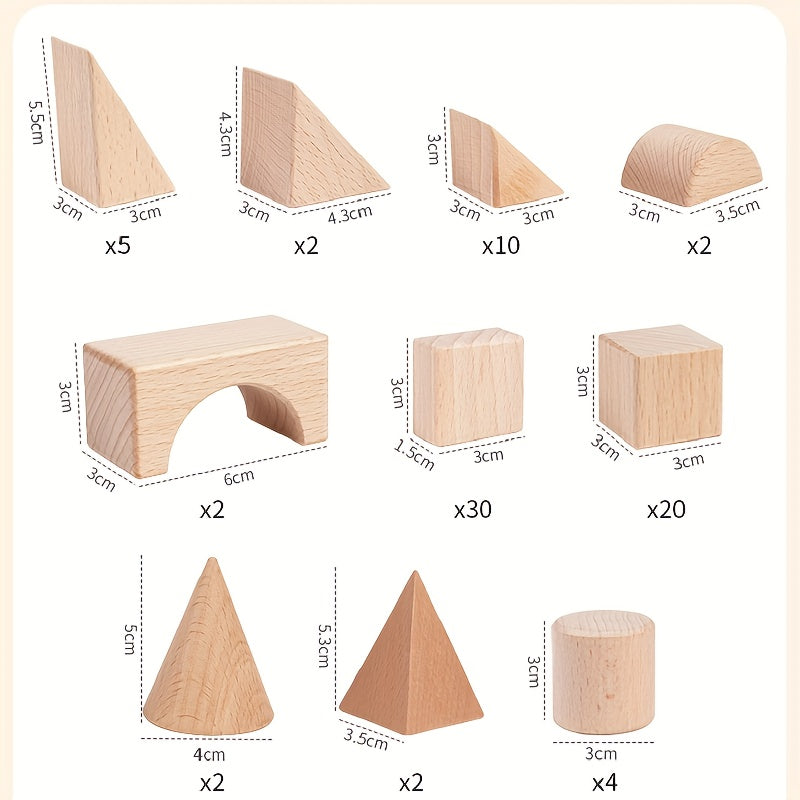 5.5cm
3cm
3cm
x5

4.3cm
3cm
4.3cm
x2

3cm
3cm
3cm
x10

3cm
3.5cm
x2

3cm
3cm
6cm
x2

3cm
1.5cm
3cm
x30

3cm
3cm
3cm
x20

5cm
4cm
x2

5.3cm
3.5cm
x2

3cm
3cm
x4