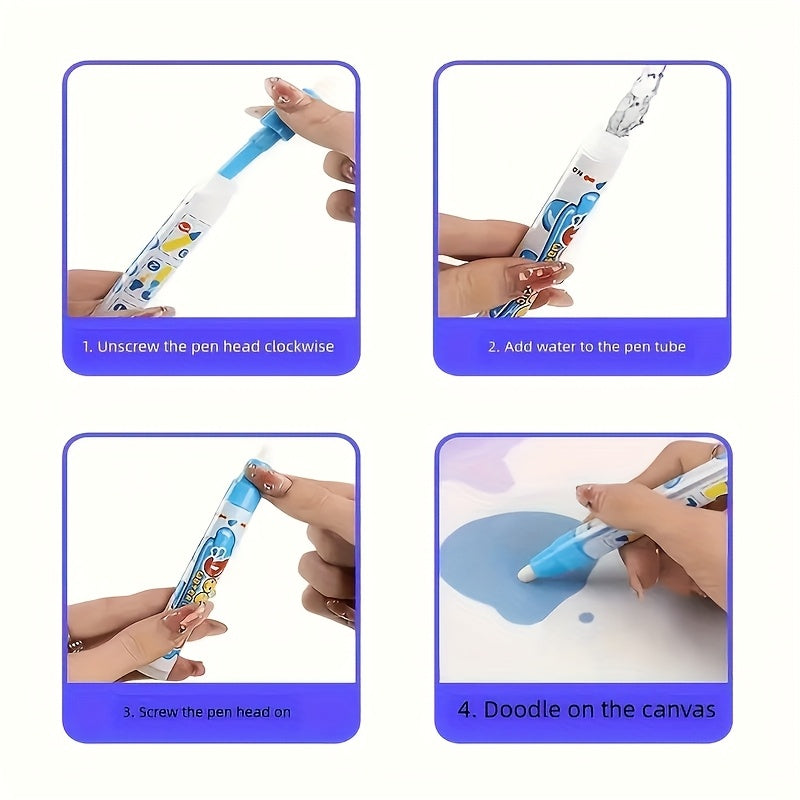 1. Unscrew the pen head clockwise

2. Add water to the pen tube

3. Screw the pen head on

4. Doodle on the canvas